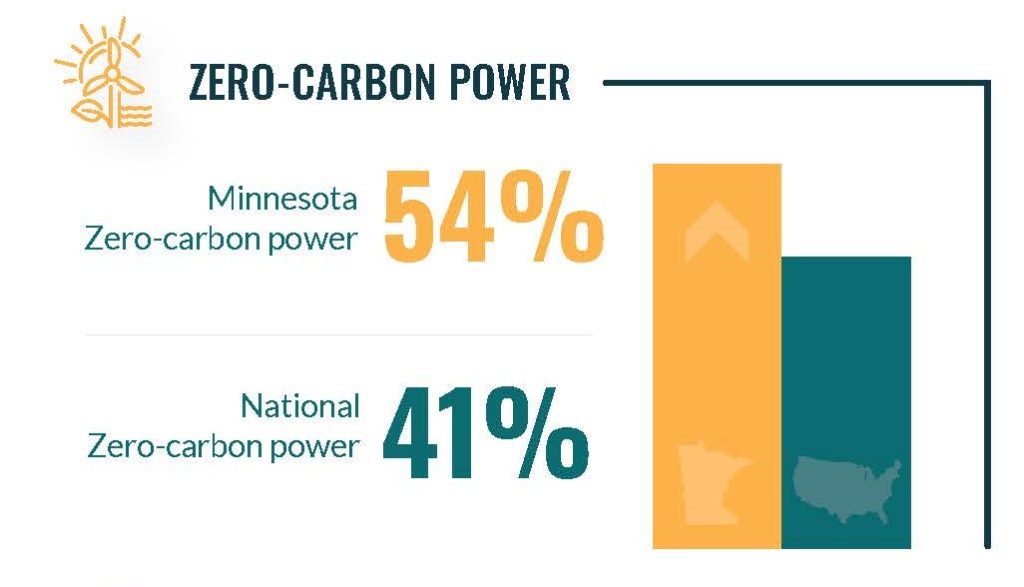 ZERO-CARBON POWER

Minnesota Zero-carbon power 54%

National Zero-carbon power 41%